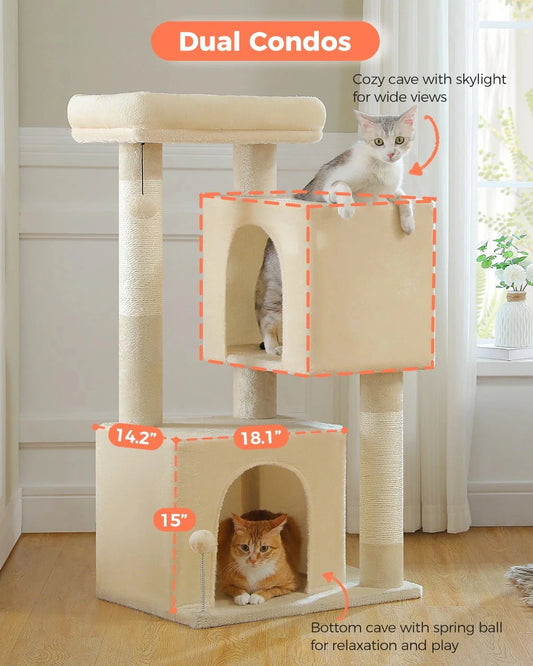 Dual Condos

Cozy cave with skylight for wide views

14.2"

18.1"

15"

Bottom cave with spring ball for relaxation and play